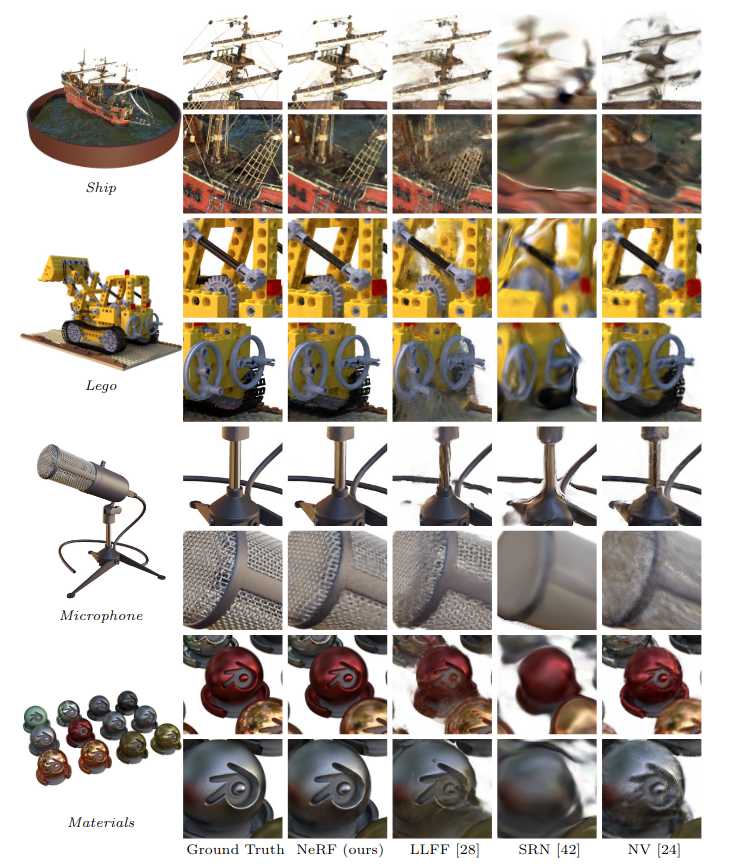 Ship

Lego

Microphone

Materials

Ground Truth NeRF (ours) LLFF [28] SRN [42] NV [24]